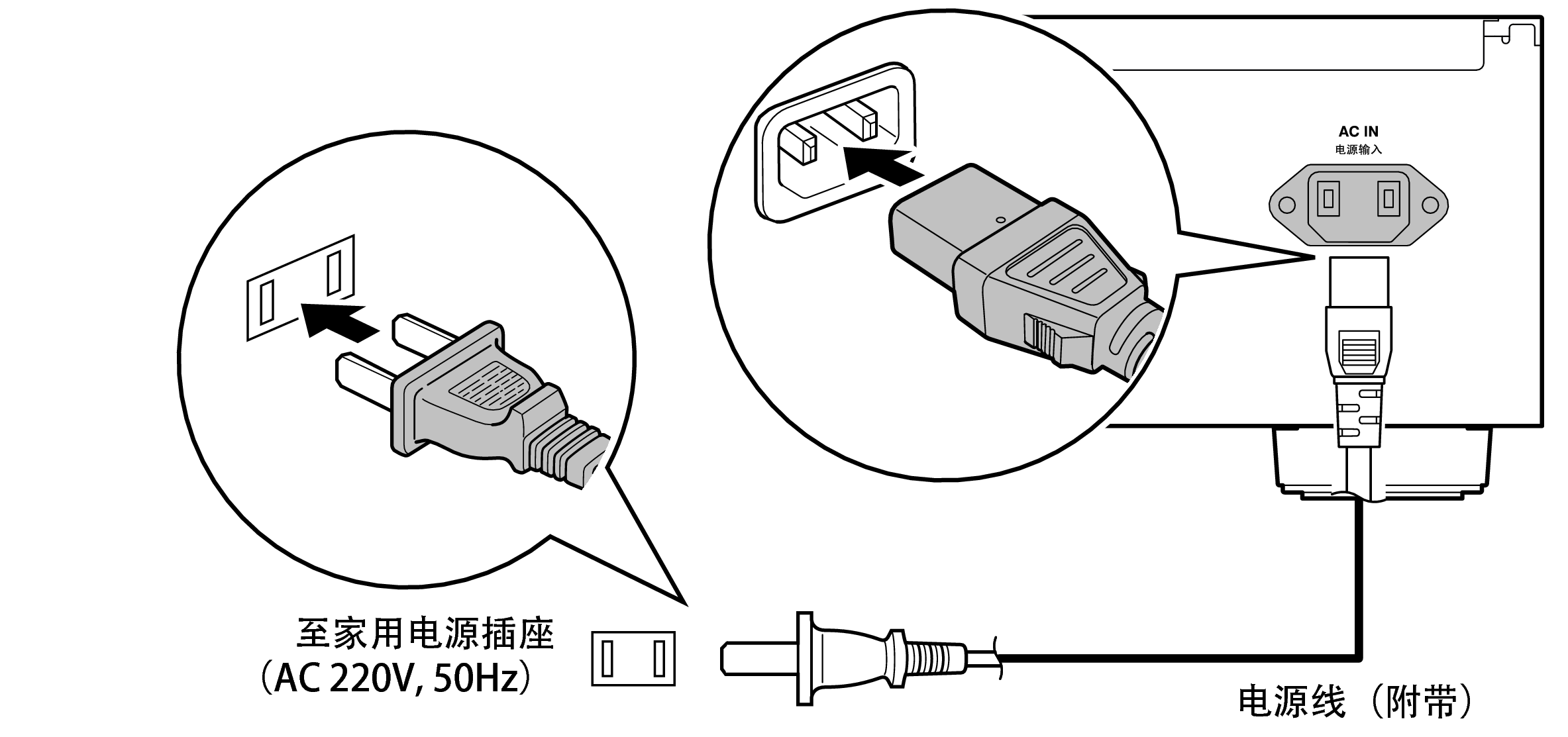 AC IN
电源输入

至家用电源插座
（AC 220V, 50Hz）

电源线（附带）